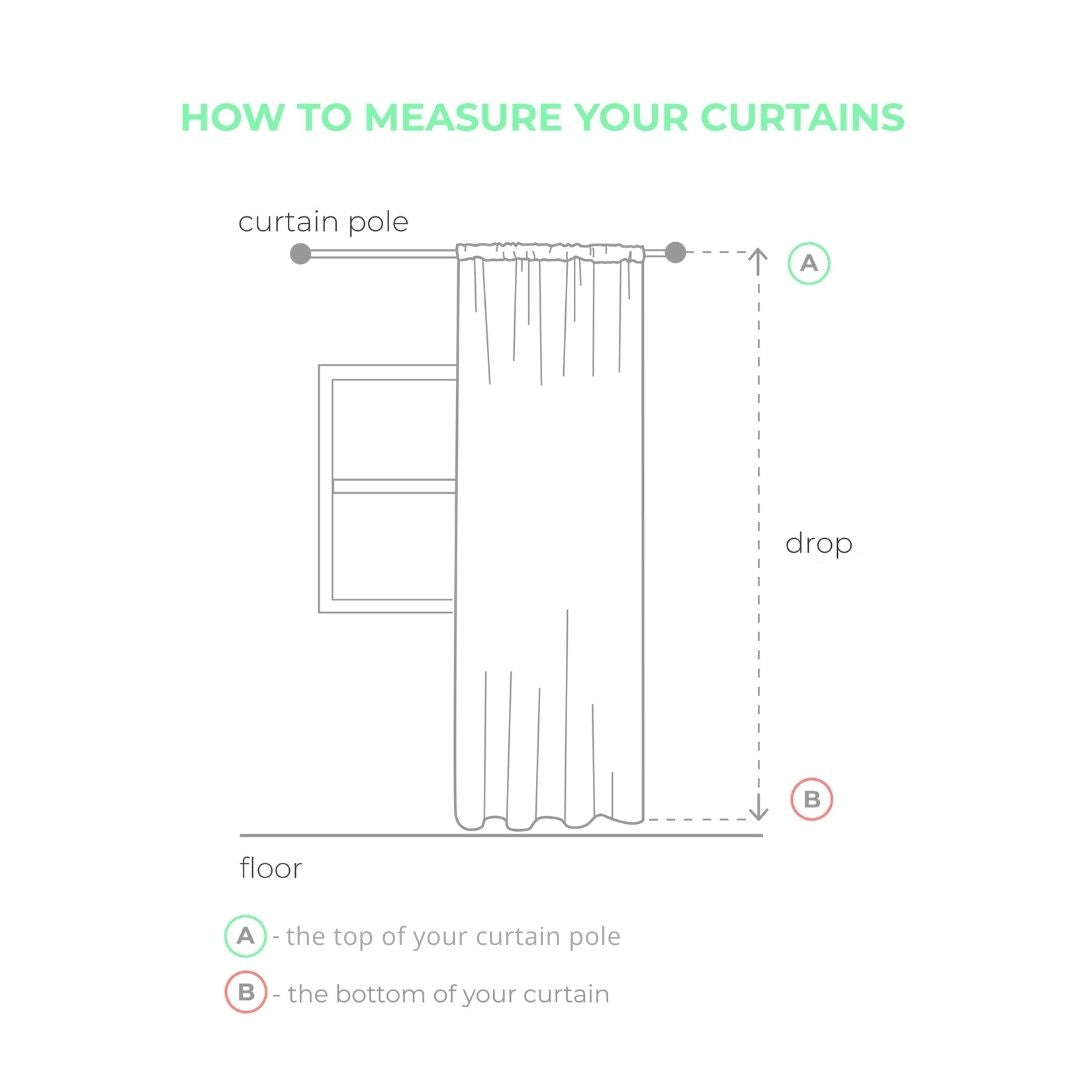 HOW TO MEASURE YOUR CURTAINS

curtain pole

A

drop

B

floor

A - the top of your curtain pole

B - the bottom of your curtain