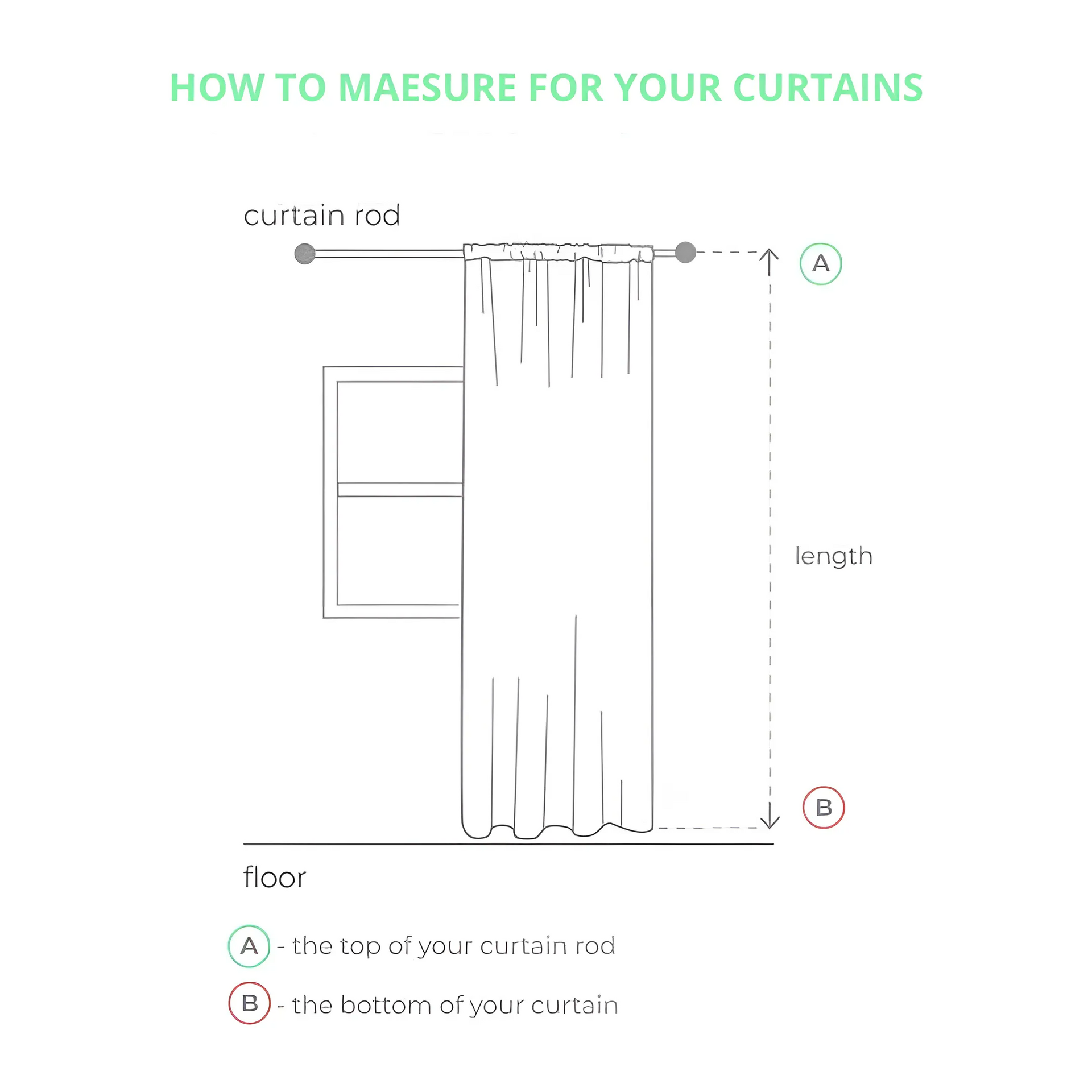 HOW TO MAESURE FOR YOUR CURTAINS

curtain rod

A

length

B

floor

A - the top of your curtain rod

B - the bottom of your curtain