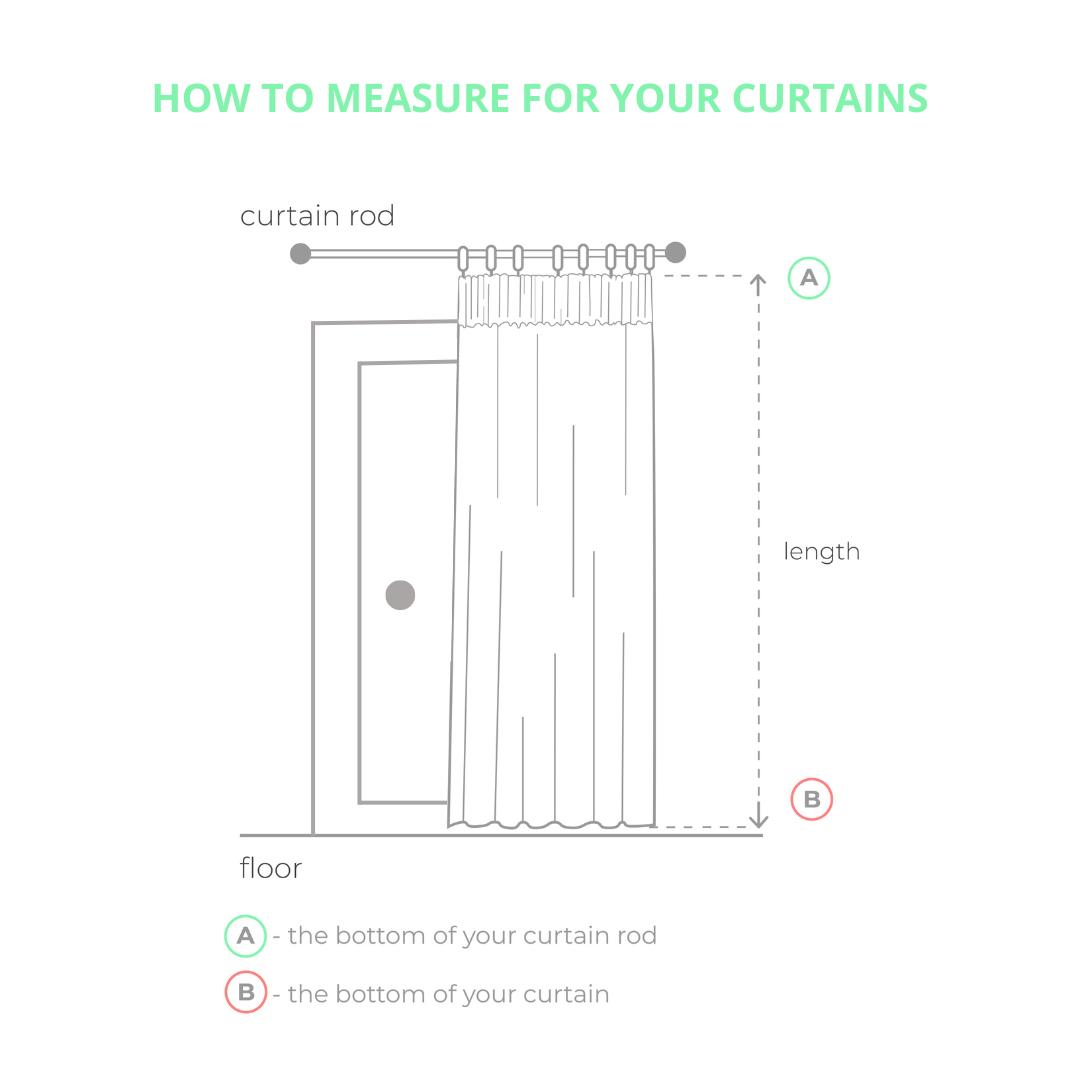 HOW TO MEASURE FOR YOUR CURTAINS

curtain rod

A

length

B

floor

A - the bottom of your curtain rod

B - the bottom of your curtain