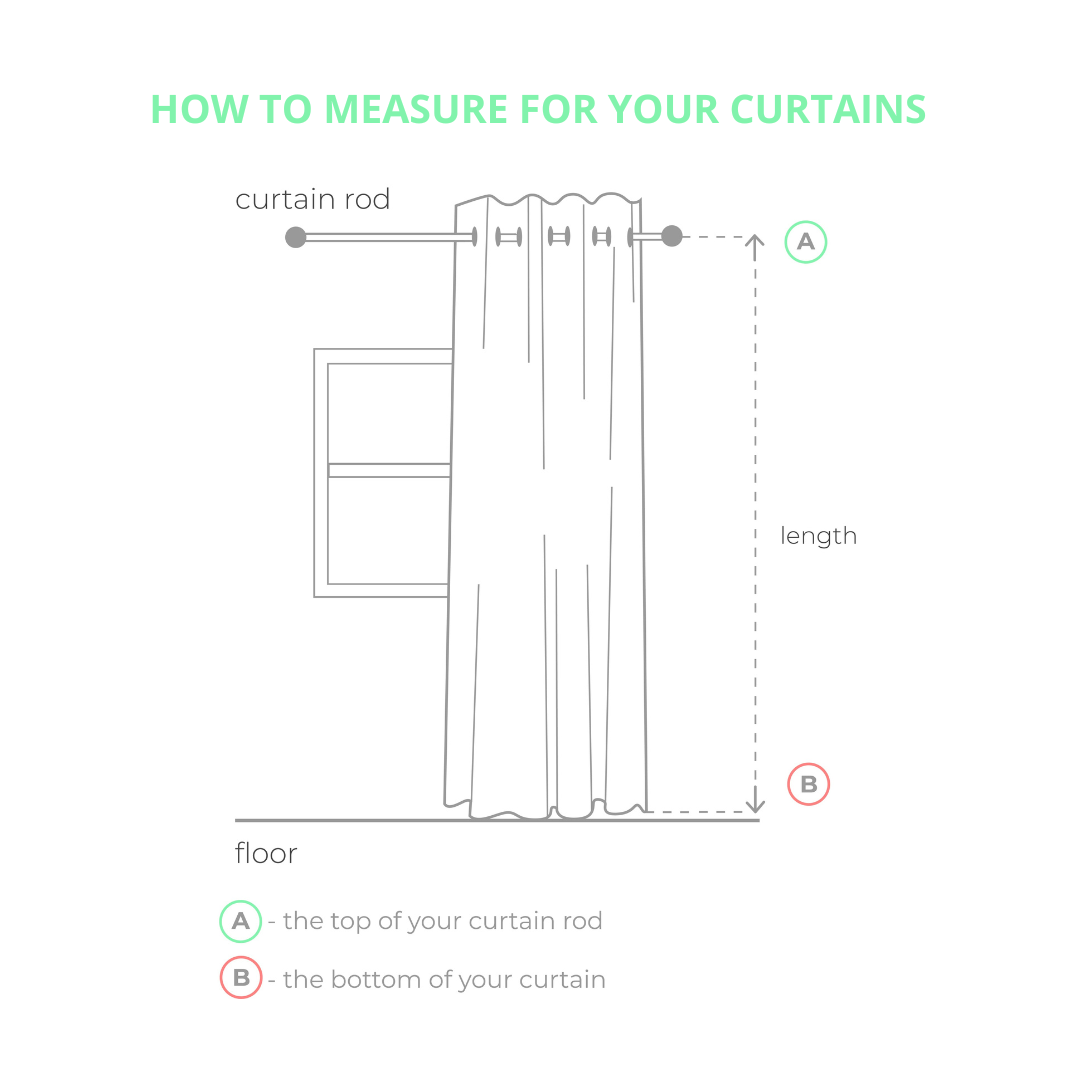 HOW TO MEASURE FOR YOUR CURTAINS

curtain rod

A

length

B

floor

A - the top of your curtain rod

B - the bottom of your curtain