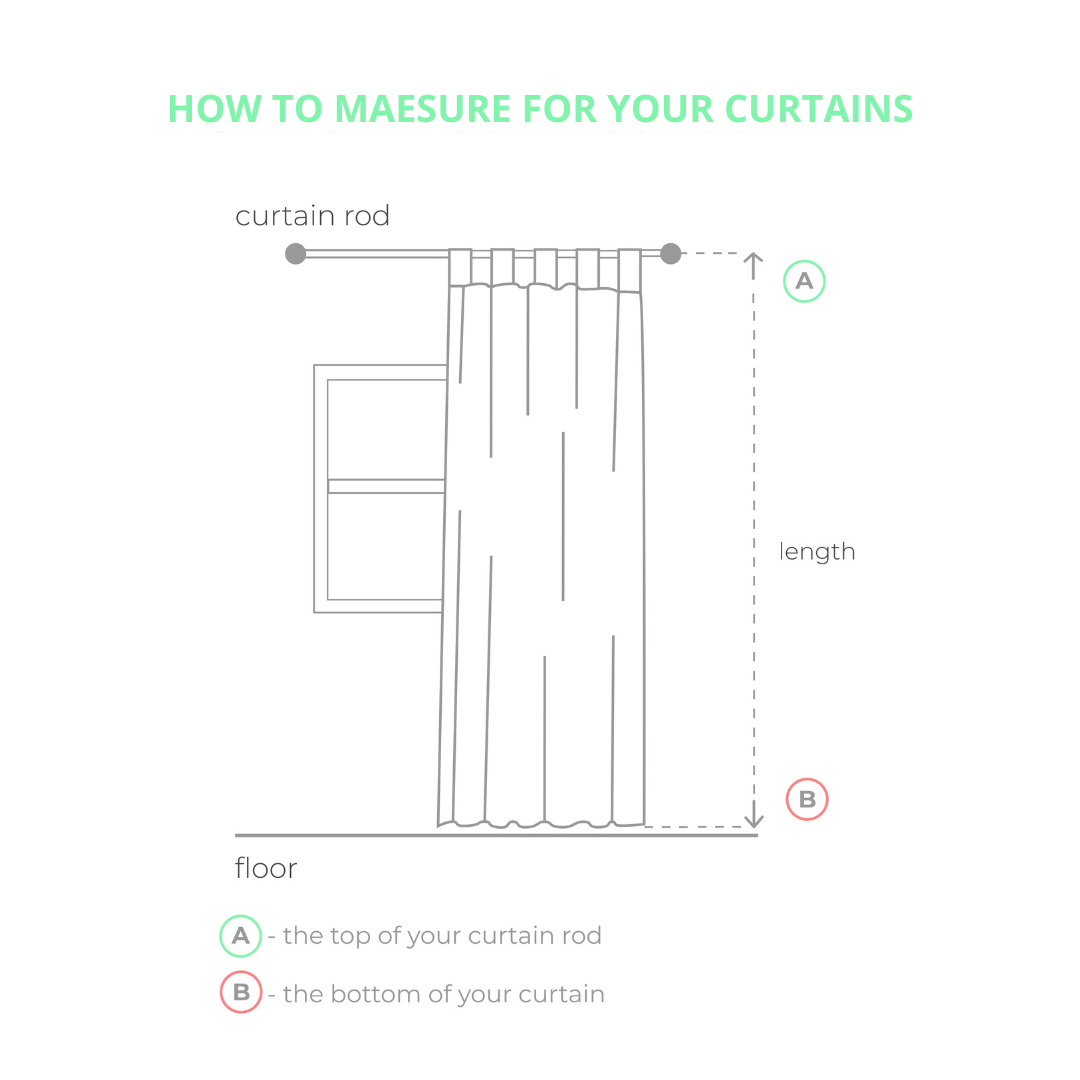 HOW TO MAESURE FOR YOUR CURTAINS

curtain rod

A

length

B

floor

A - the top of your curtain rod

B - the bottom of your curtain