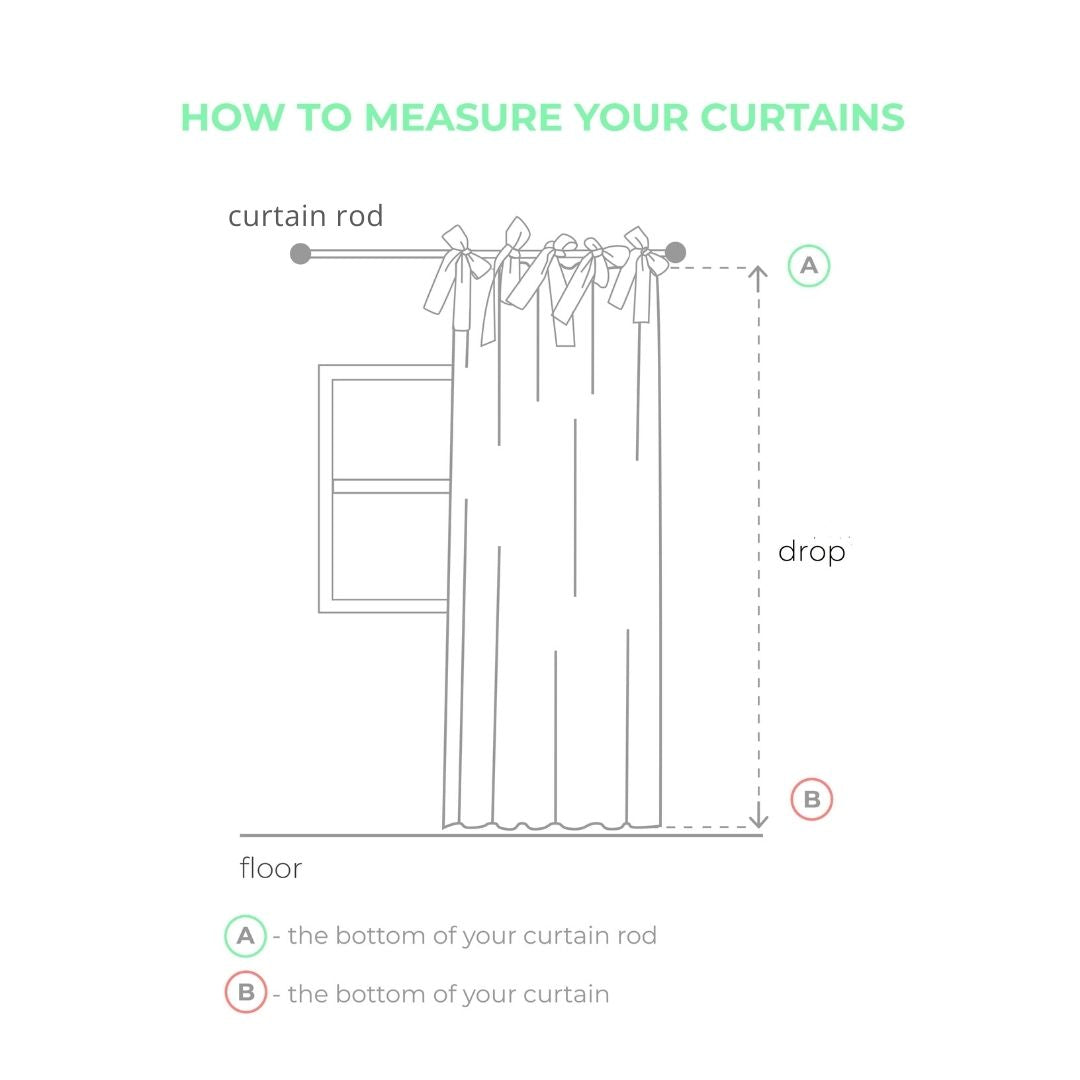 HOW TO MEASURE YOUR CURTAINS

curtain rod

A

drop

B

floor

A - the bottom of your curtain rod

B - the bottom of your curtain