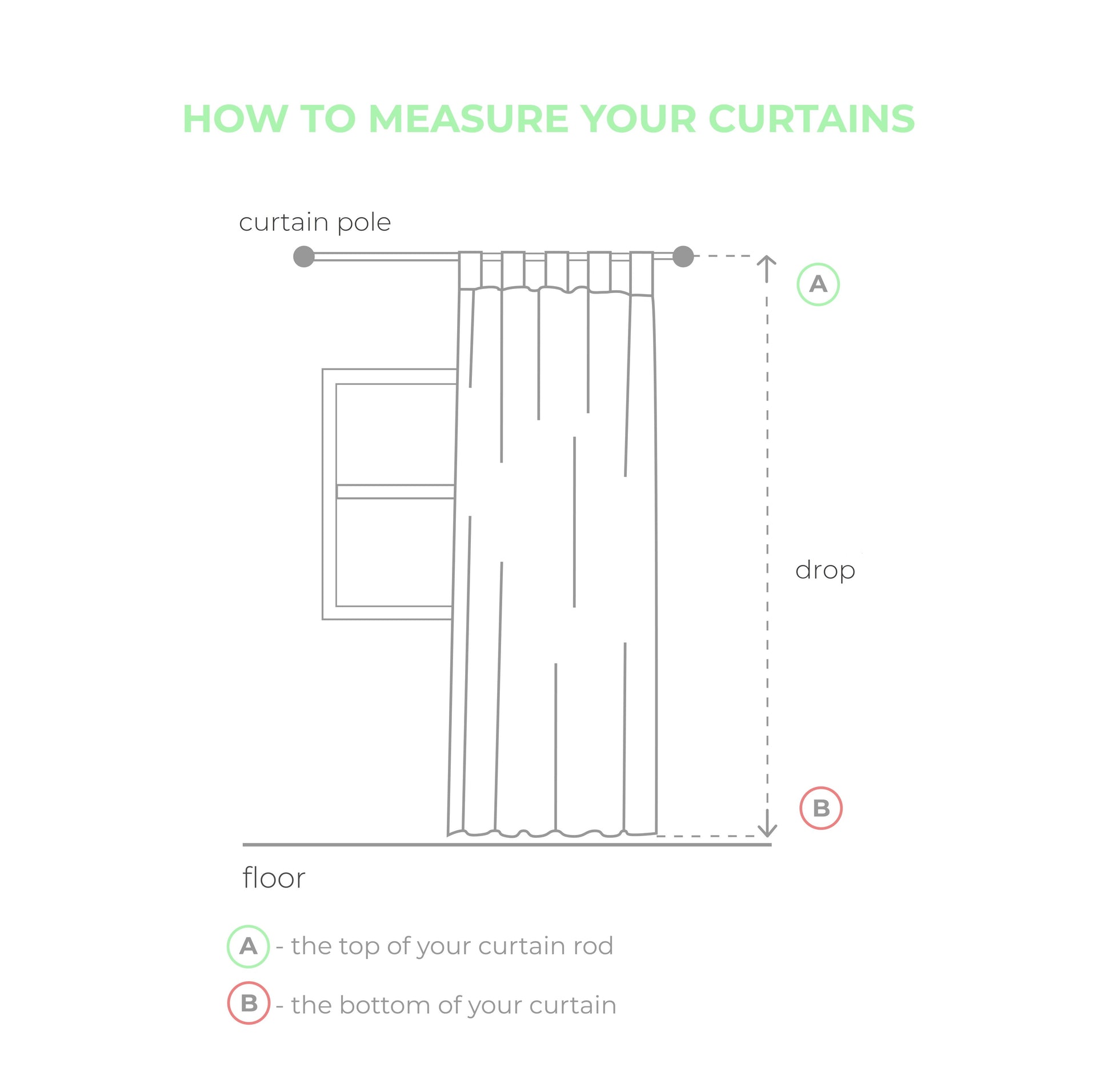 HOW TO MEASURE YOUR CURTAINS

curtain pole

A

drop

B

floor

A - the top of your curtain rod

B - the bottom of your curtain